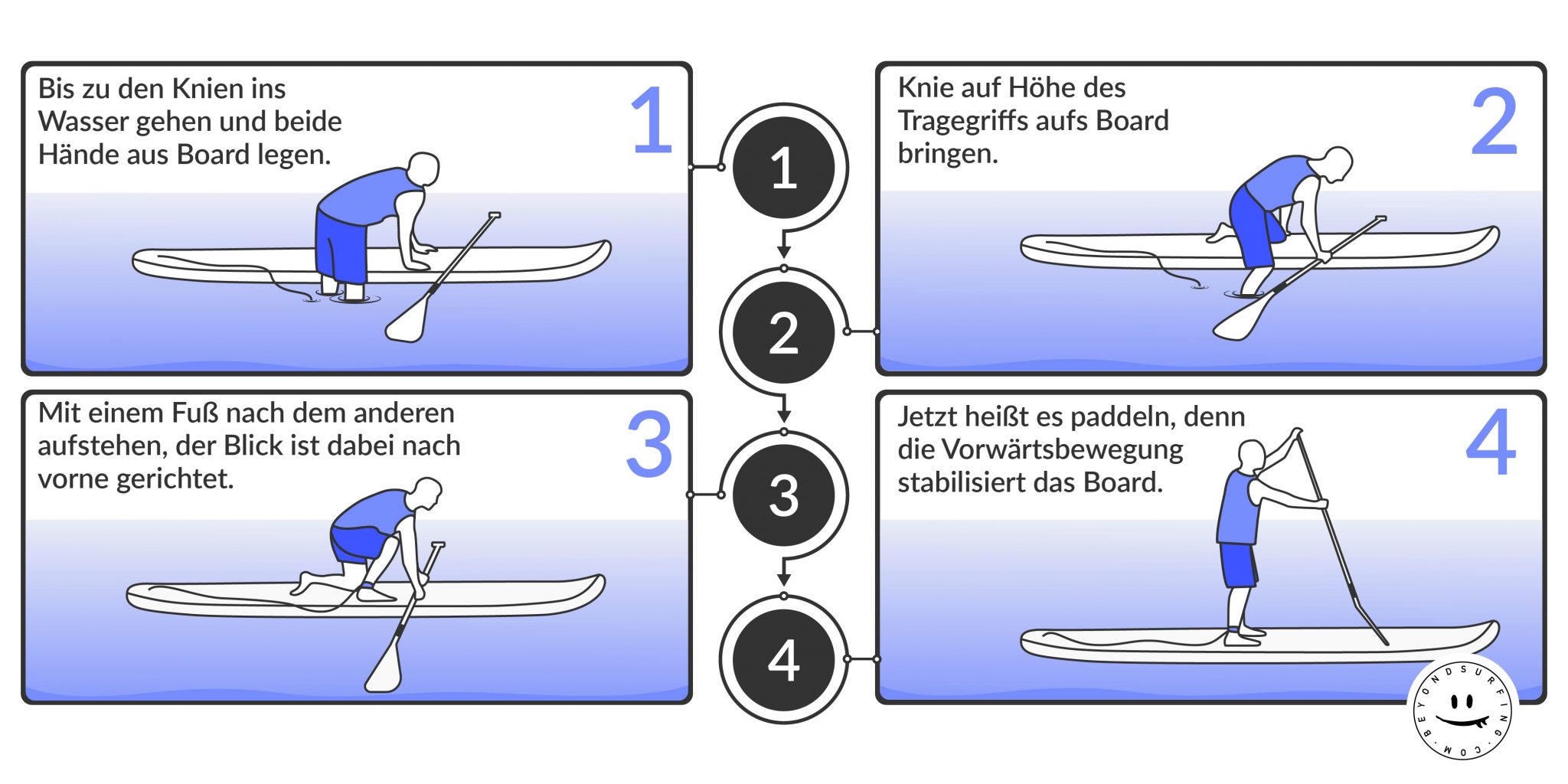 Bis zu den Knien ins Wasser gehen und beide Hände aus Board legen.

1

1

Knie auf Höhe des Tragegriffs aufs Board bringen.

2

2

Mit einem Fuß nach dem anderen aufstehen, der Blick ist dabei nach vorne gerichtet.

3

3

Jetzt heißt es paddeln, denn die Vorwärtsbewegung stabilisiert das Board.

4

4

BEYONDSURFING.COM